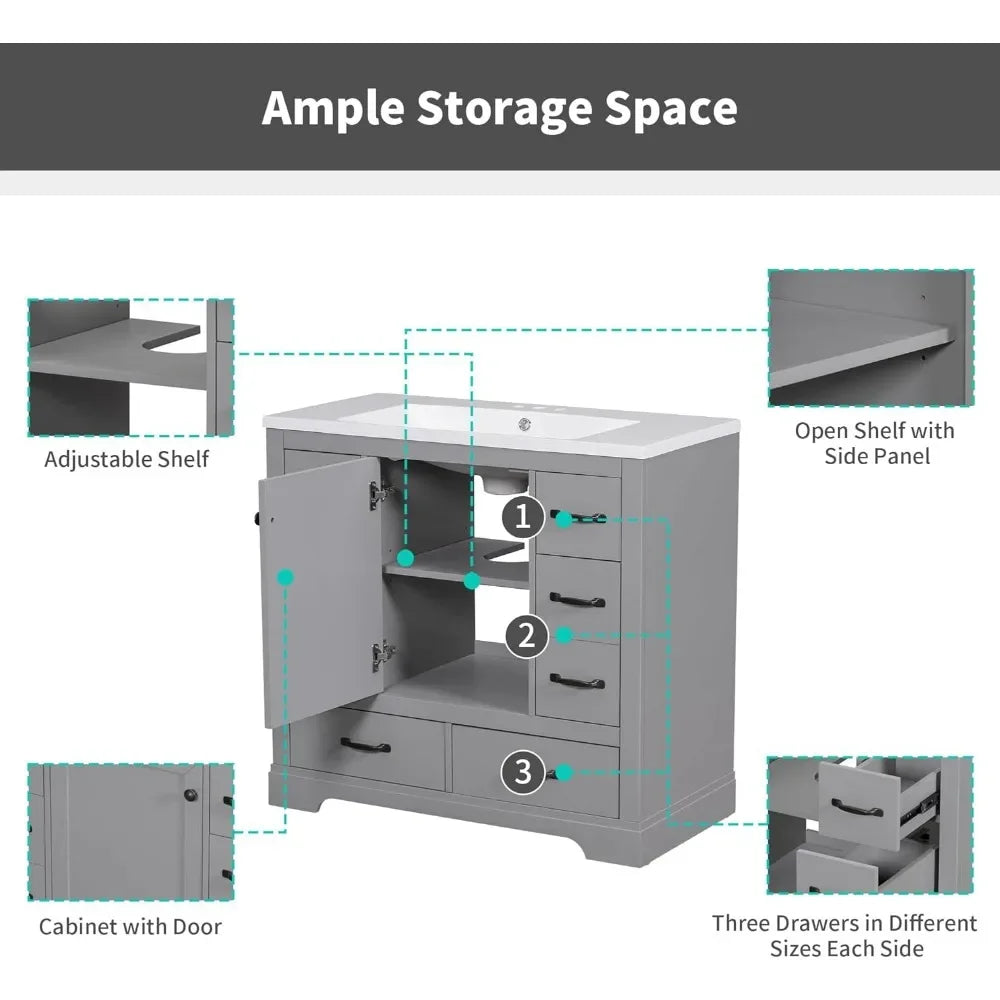 Ample Storage Space

Adjustable Shelf

Open Shelf with Side Panel

1

2

3

Cabinet with Door

Three Drawers in Different Sizes Each Side