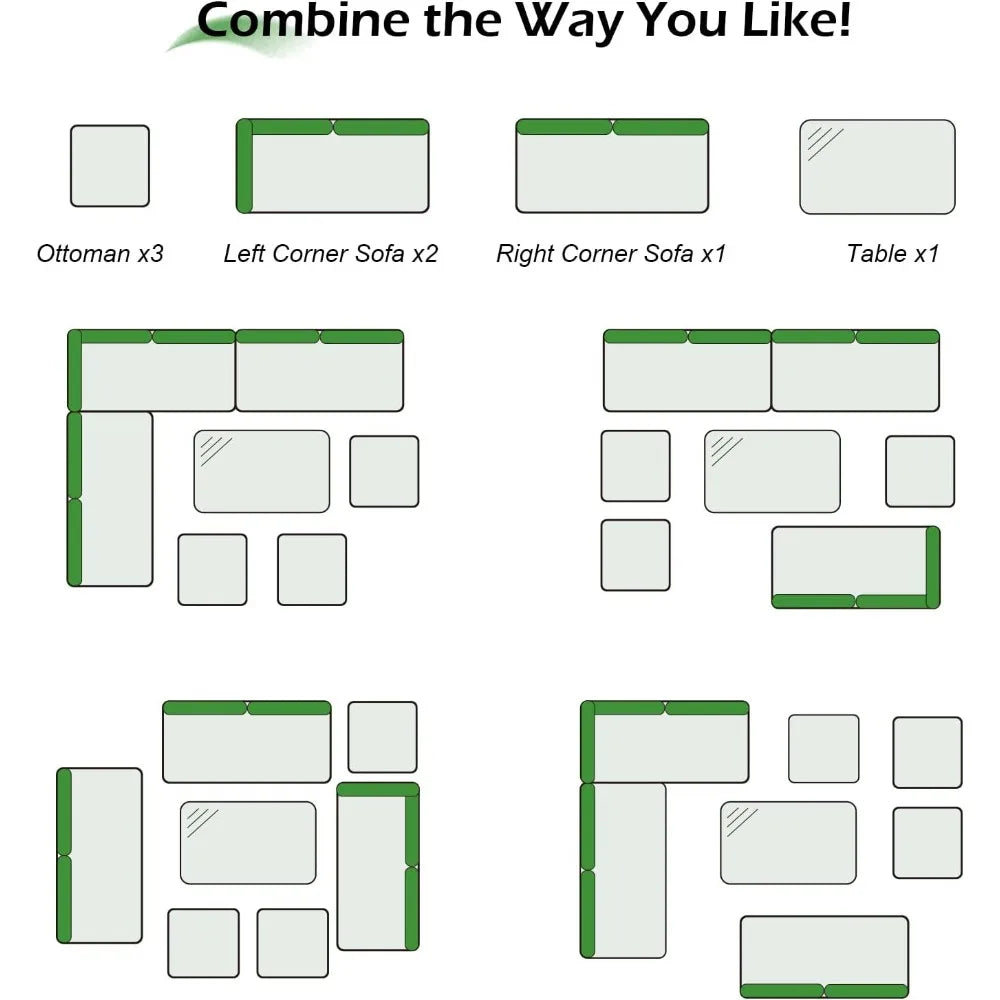 Combine the Way You Like!

Ottoman x3

Left Corner Sofa x2

Right Corner Sofa x1

Table x1