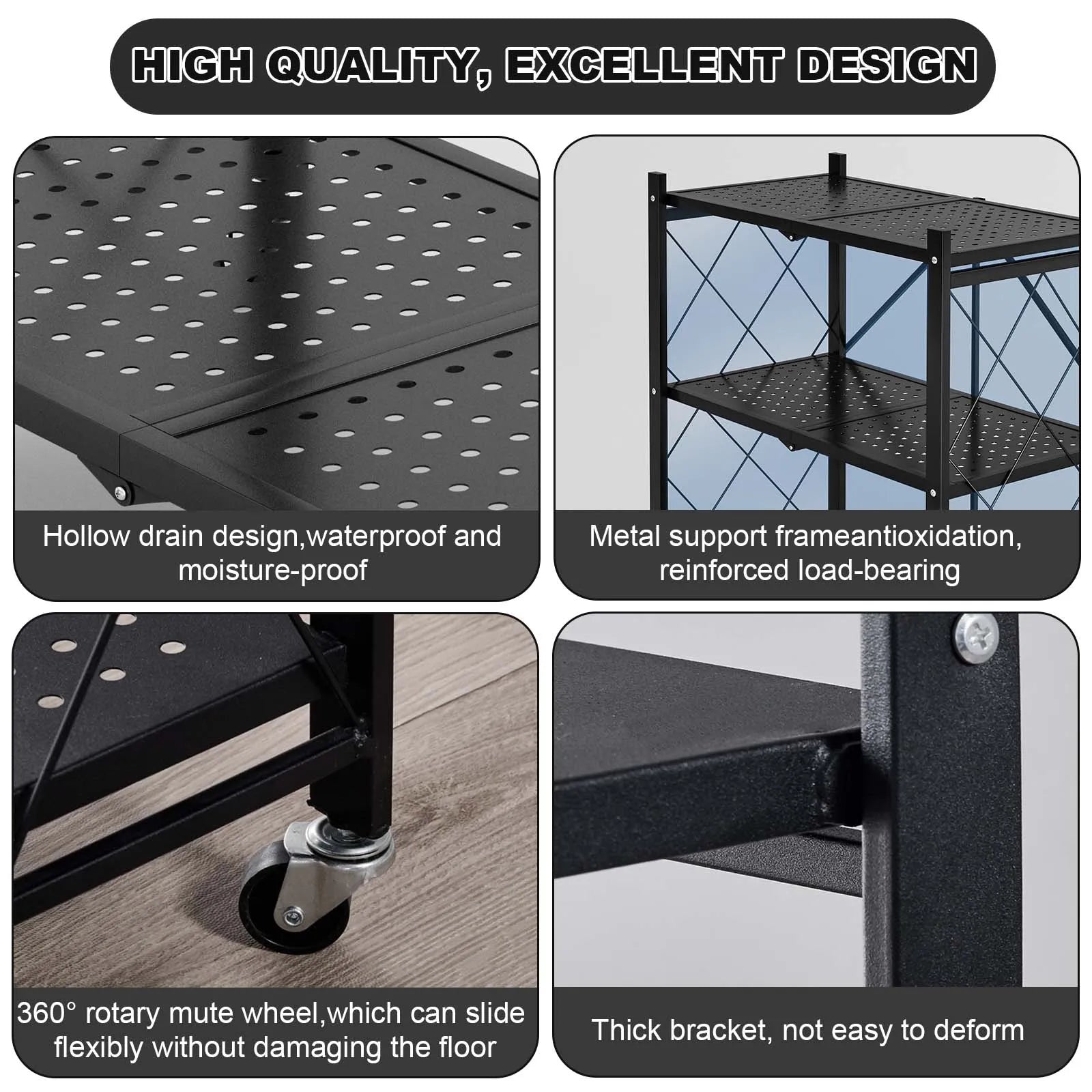 HIGH QUALITY, EXCELLENT DESIGN

Hollow drain design,waterproof and moisture-proof

Metal support frameantioxidation, reinforced load-bearing

360° rotary mute wheel,which can slide flexibly without damaging the floor

Thick bracket, not easy to deform