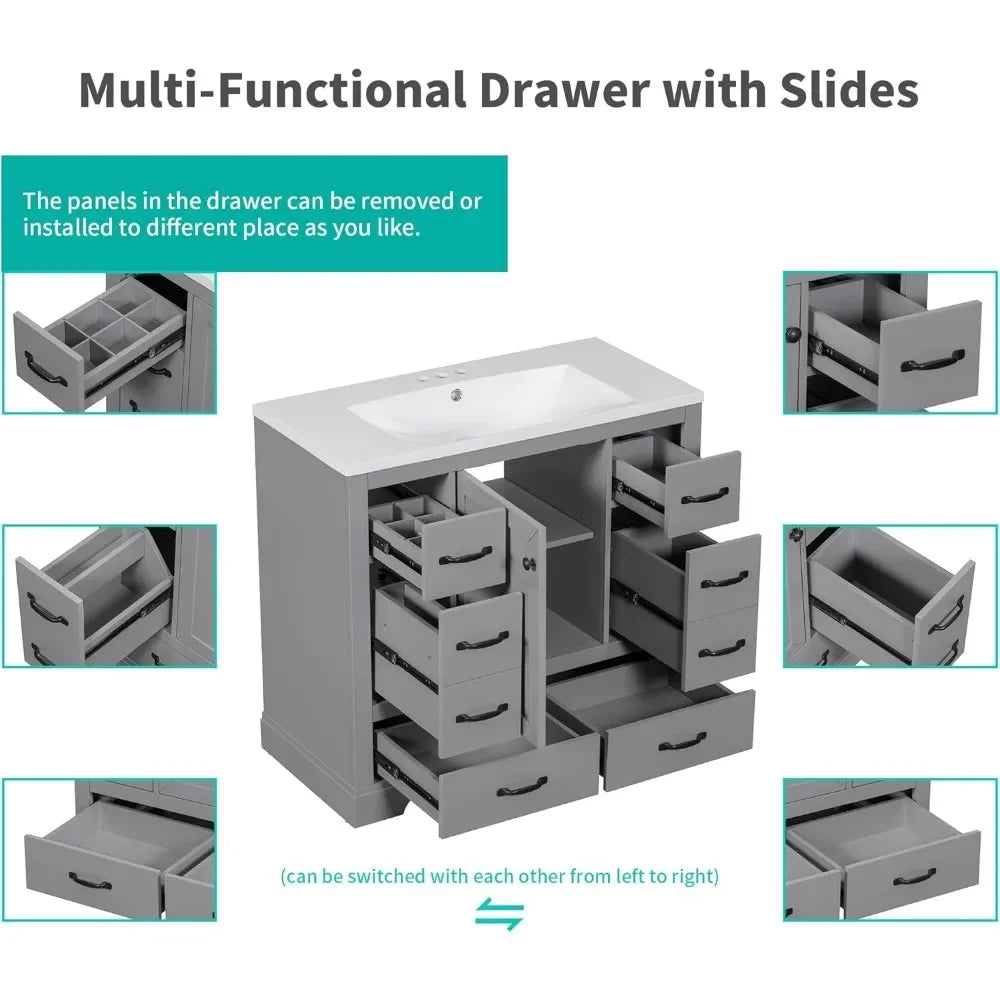 Multi-Functional Drawer with Slides

The panels in the drawer can be removed or installed to different place as you like.

(can be switched with each other from left to right)