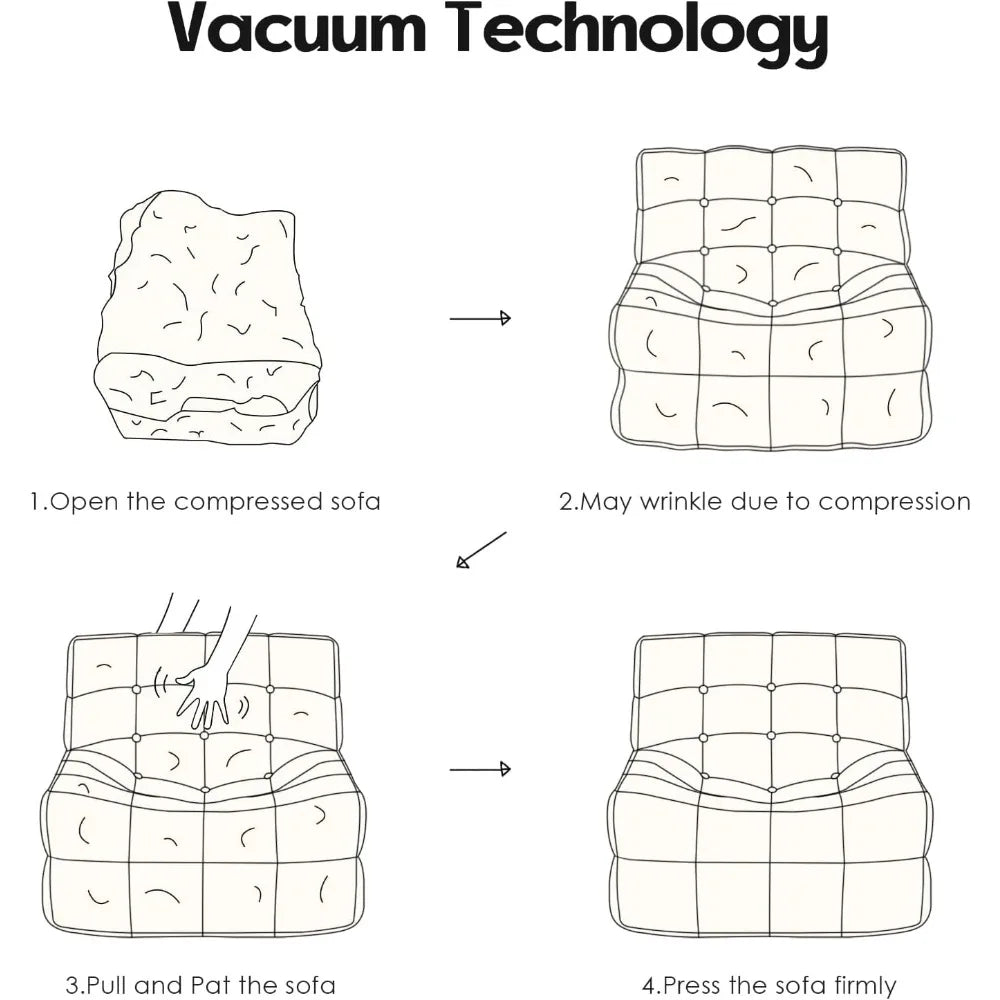 Vacuum Technology

1.Open the compressed sofa

2.May wrinkle due to compression

3.Pull and Pat the sofa

4.Press the sofa firmly