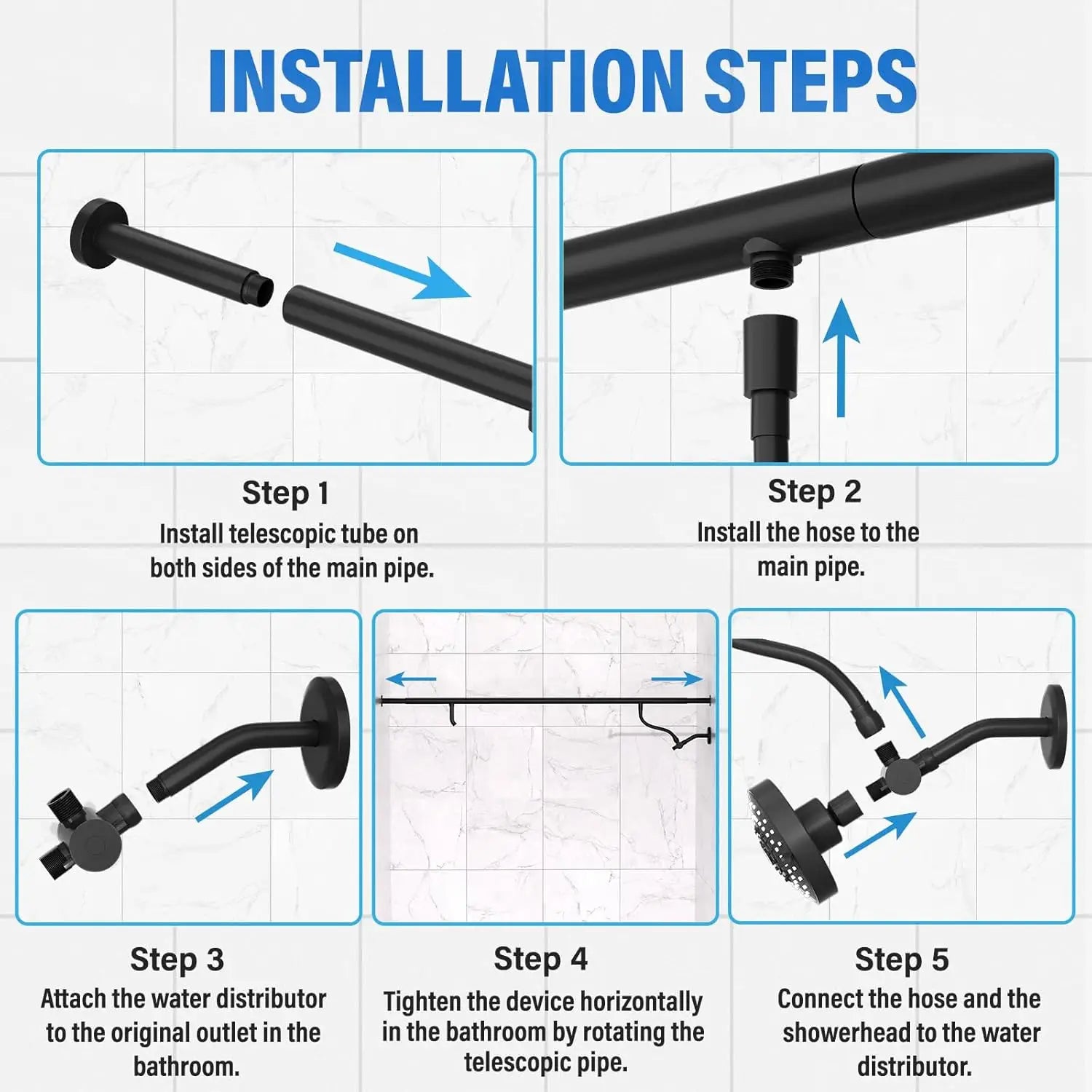 INSTALLATION STEPS

Step 1
Install telescopic tube on both sides of the main pipe.

Step 2
Install the hose to the main pipe.

Step 3
Attach the water distributor to the original outlet in the bathroom.

Step 4
Tighten the device horizontally in the bathroom by rotating the telescopic pipe.

Step 5
Connect the hose and the showerhead to the water distributor.